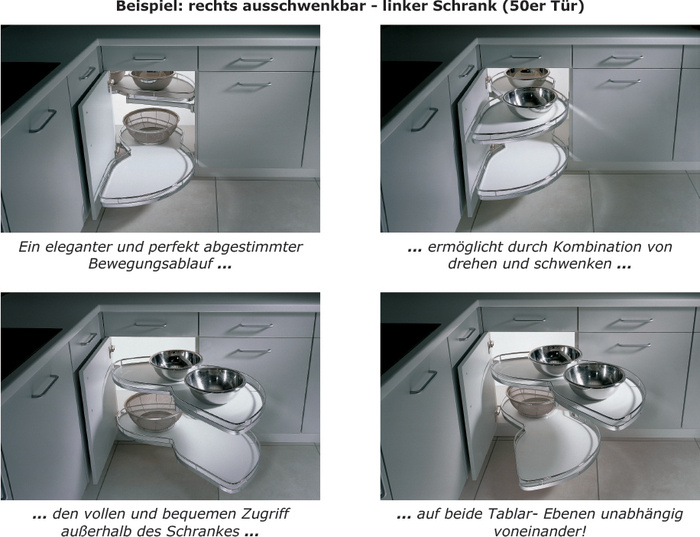 Beispiel: rechts ausschwenkbar - linker Schrank (50er Tür)

Ein eleganter und perfekt abgestimmter Bewegungsablauf ...

... ermöglicht durch Kombination von drehen und schwenken ...

... den vollen und bequemen Zugriff außerhalb des Schrankes ...

... auf beide Tablar- Ebenen unabhängig voneinander!