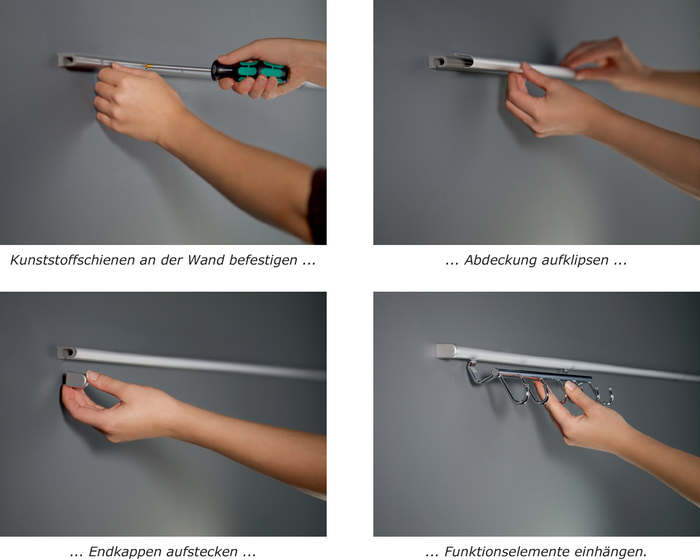 Kunststoffschienen an der Wand befestigen ...

... Abdeckung aufklipsen ...

... Endkappen aufstecken ...

... Funktionselemente einhängen.