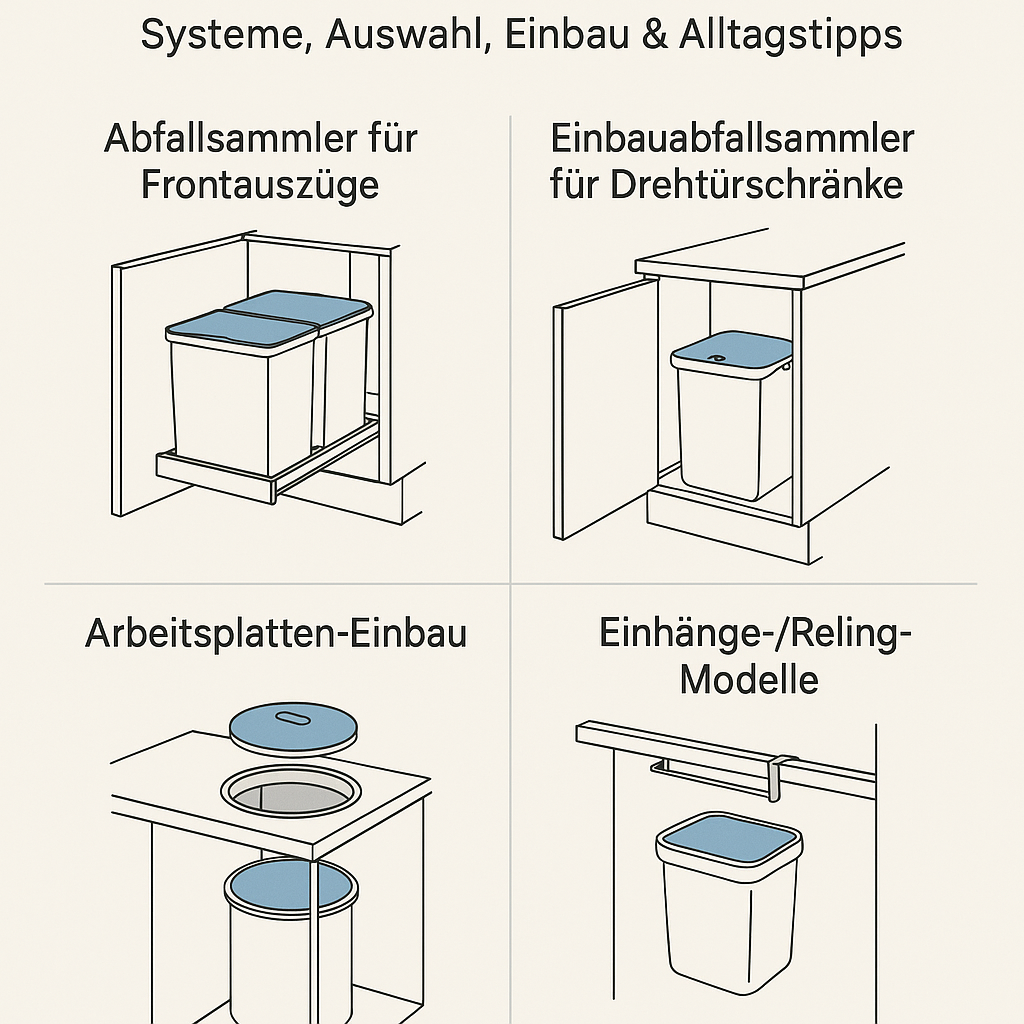 Systeme, Auswahl, Einbau & Alltagstipps

Abfallsammler für Frontauszüge

Einbauabfallsammler für Drehtürschränke

Arbeitsplatten-Einbau

Einhänge-/Reling-Modelle