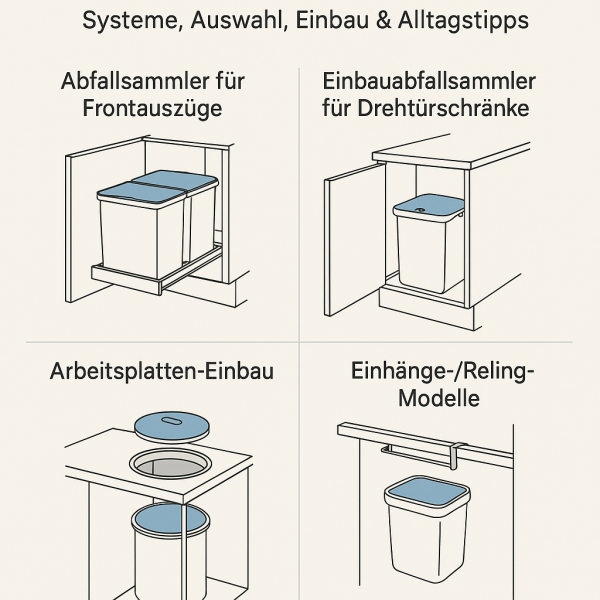 Systeme, Auswahl, Einbau & Alltagstipps

Abfallsammler für Frontauszüge

Einbauabfallsammler für Drehtürschränke

Arbeitsplatten-Einbau

Einhänge-/Reling-Modelle